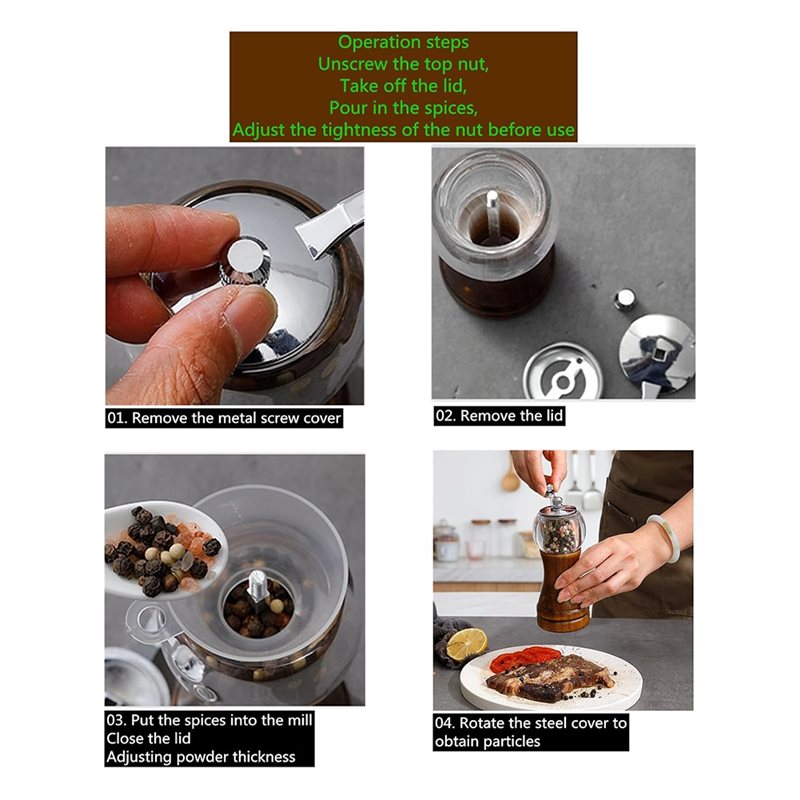 Operation steps
Unscrew the top nut,
Take off the lid,
Pour in the spices,
Adjust the tightness of the nut before use

01. Remove the metal screw cover

02. Remove the lid

03. Put the spices into the mill
Close the lid
Adjusting powder thickness

04. Rotate the steel cover to obtain particles